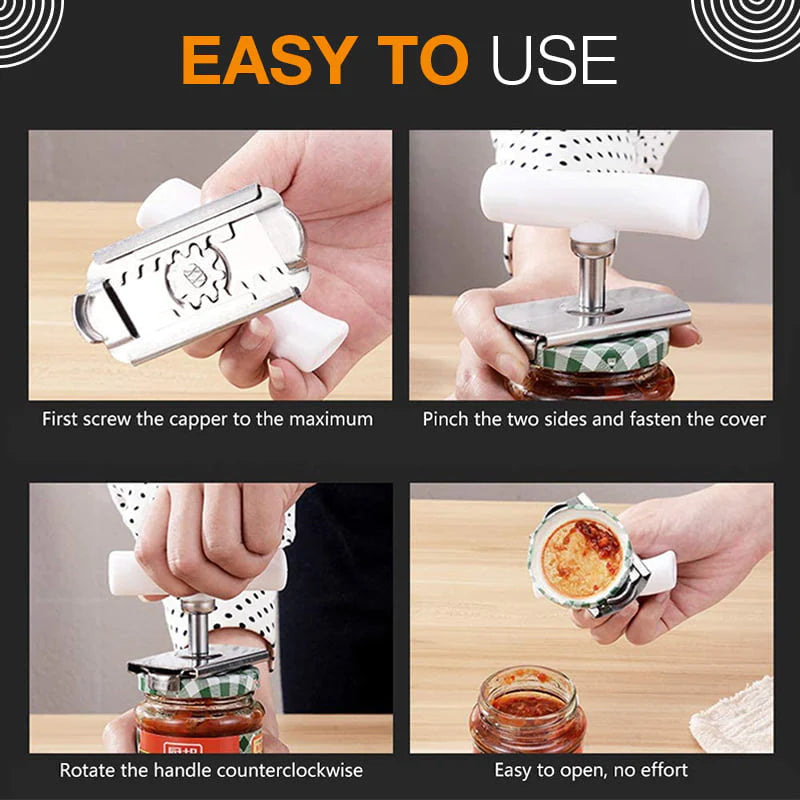 EASY TO USE

First screw the capper to the maximum

Pinch the two sides and fasten the cover

Rotate the handle counterclockwise

Easy to open, no effort